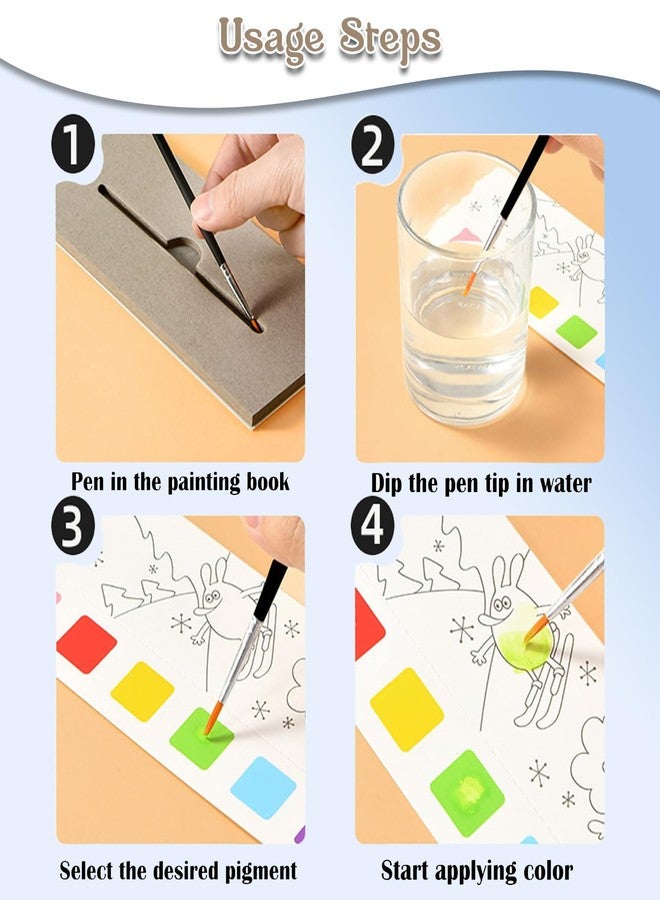 Usage Steps

1

Pen in the painting book

2

Dip the pen tip in water

3

Select the desired pigment

4

Start applying color